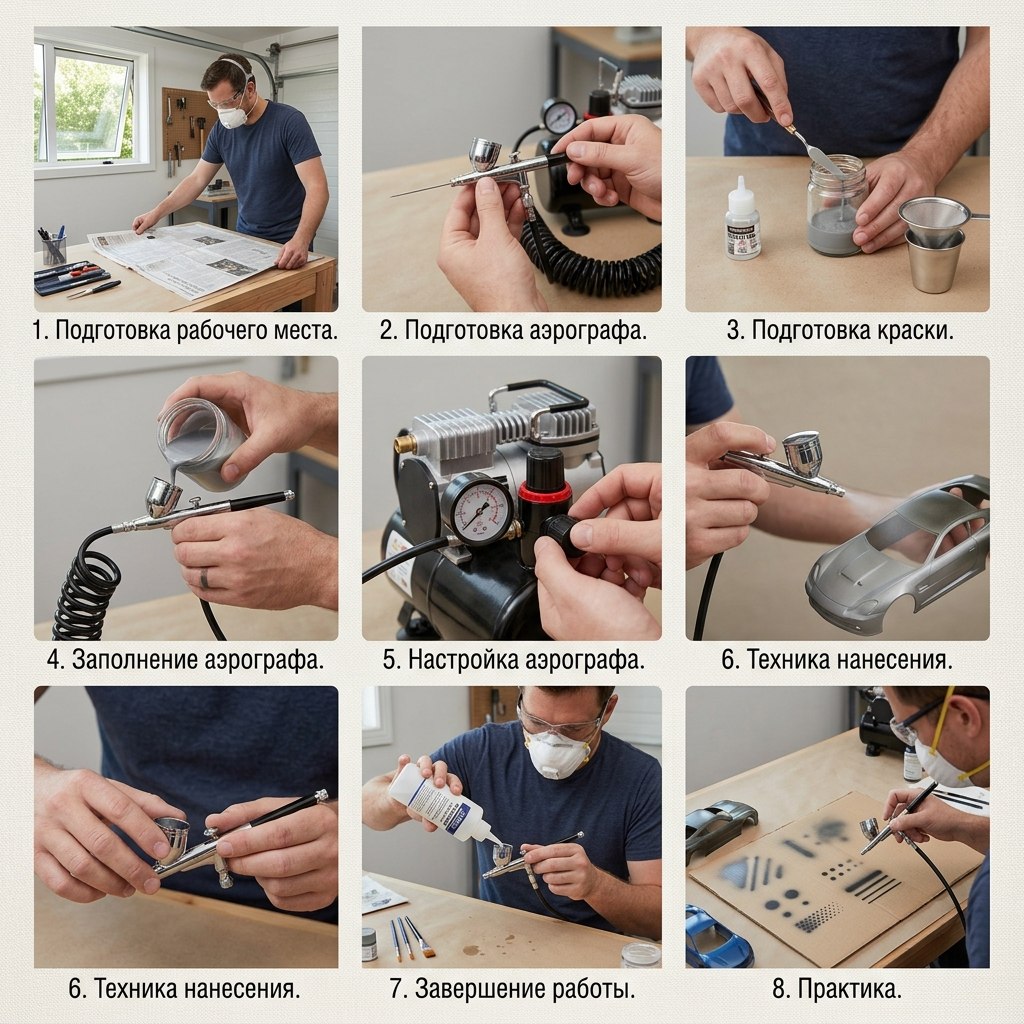 1. Подготовка рабочего места.

2. Подготовка аэрографа.

3. Подготовка краски.

4. Заполнение аэрографа.

5. Настройка аэрографа.

6. Техника нанесения.

6. Техника нанесения.

7. Завершение работы.

8. Практика.