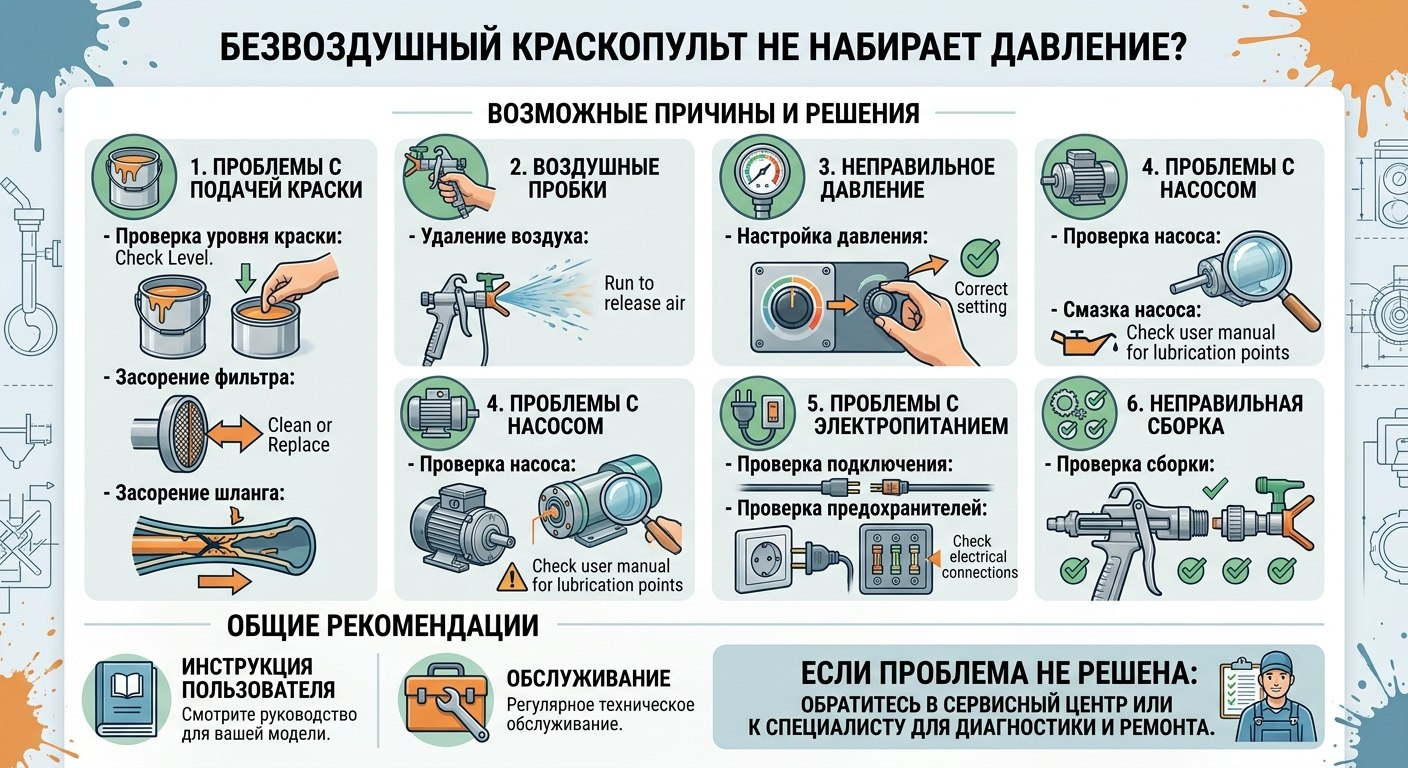 БЕЗВОЗДУШНЫЙ КРАСКОПУЛЬТ НЕ НАБИРАЕТ ДАВЛЕНИЕ?

ВОЗМОЖНЫЕ ПРИЧИНЫ И РЕШЕНИЯ

1. ПРОБЛЕМЫ С ПОДАЧЕЙ КРАСКИ

- Проверка уровня краски: Check Level.

- Засорение фильтра:

Clean or Replace

- Засорение шланга:

2. ВОЗДУШНЫЕ ПРОБКИ

- Удаление воздуха:

Run to release air

3. НЕПРАВИЛЬНОЕ ДАВЛЕНИЕ

- Настройка давления:

Correct setting

4. ПРОБЛЕМЫ С НАСОСОМ

- Проверка насоса:

- Смазка насоса:

Check user manual for lubrication points

4. ПРОБЛЕМЫ С НАСОСОМ

- Проверка насоса:

Check user manual for lubrication points

5. ПРОБЛЕМЫ С ЭЛЕКТРОПИТАНИЕМ

- Проверка подключения:

- Проверка предохранителей:

Check electrical connections

6. НЕПРАВИЛЬНАЯ СБОРКА

- Проверка сборки:

ОБЩИЕ РЕКОМЕНДАЦИИ

ИНСТРУКЦИЯ ПОЛЬЗОВАТЕЛЯ
Смотрите руководство для вашей модели.

ОБСЛУЖИВАНИЕ
Регулярное техническое обслуживание.

ЕСЛИ ПРОБЛЕМА НЕ РЕШЕНА:
ОБРАТИТЕСЬ В СЕРВИСНЫЙ ЦЕНТР ИЛИ К СПЕЦИАЛИСТУ ДЛЯ ДИАГНОСТИКИ И РЕМОНТА.