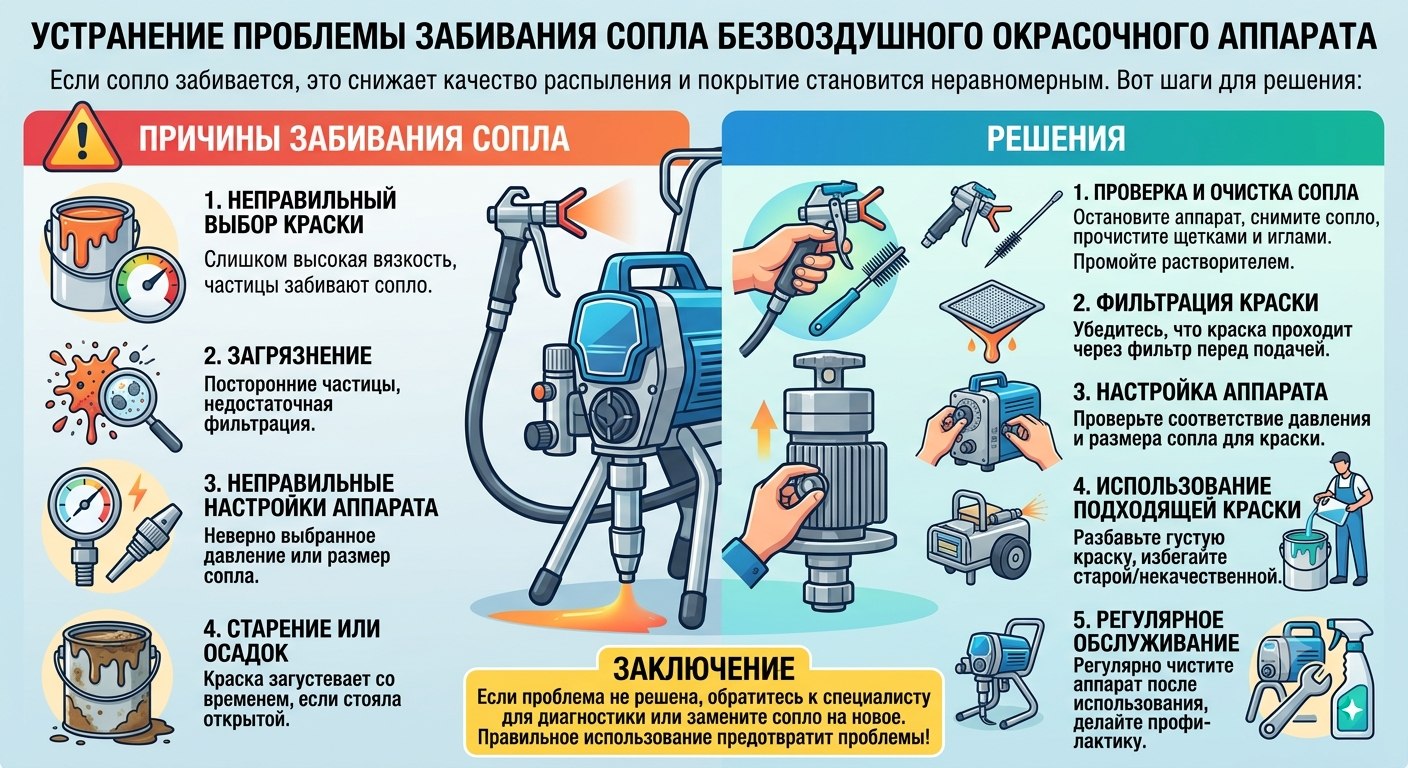 УСТРАНЕНИЕ ПРОБЛЕМЫ ЗАБИВАНИЯ СОПЛА БЕЗВОЗДУШНОГО ОКРАСОЧНОГО АППАРАТА

Если сопло забивается, это снижает качество распыления и покрытие становится неравномерным. Вот шаги для решения:

ПРИЧИНЫ ЗАБИВАНИЯ СОПЛА

1. НЕПРАВИЛЬНЫЙ ВЫБОР КРАСКИ
Слишком высокая вязкость, частицы забивают сопло.

2. ЗАГРЯЗНЕНИЕ
Посторонние частицы, недостаточная фильтрация.

3. НЕПРАВИЛЬНЫЕ НАСТРОЙКИ АППАРАТА
Неверно выбранное давление или размер сопла.

4. СТАРЕНИЕ ИЛИ ОСАДОК
Краска загустевает со временем, если стояла открытой.

РЕШЕНИЯ

1. ПРОВЕРКА И ОЧИСТКА СОПЛА
Остановите аппарат, снимите сопло, прочистите щетками и иглами. Промойте растворителем.

2. ФИЛЬТРАЦИЯ КРАСКИ
Убедитесь, что краска проходит через фильтр перед подачей.

3. НАСТРОЙКА АППАРАТА
Проверьте соответствие давления и размера сопла для краски.

4. ИСПОЛЬЗОВАНИЕ ПОДХОДЯЩЕЙ КРАСКИ
Разбавьте густую краску, избегайте старой/некачественной.

5. РЕГУЛЯРНОЕ ОБСЛУЖИВАНИЕ
Регулярно чистите аппарат после использования, делайте профилактику.

ЗАКЛЮЧЕНИЕ
Если проблема не решена, обратитесь к специалисту для диагностики или замените сопло на новое. Правильное использование предотвратит проблемы!